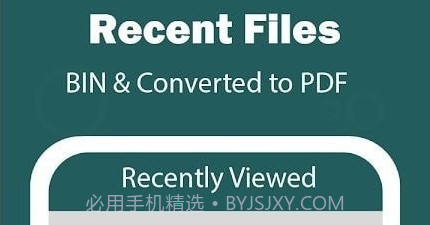 Recent Files

BIN & Converted to PDF

Recently Viewed

必用手机精选 • BYJSJXY.COM