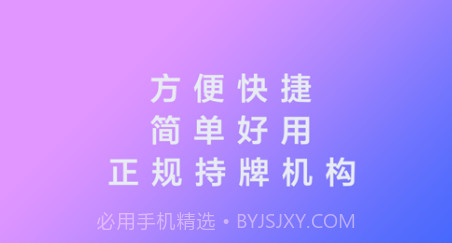 方便快捷
简单好用
正规持牌机构

必用手机精选 • BYJSJXY.COM